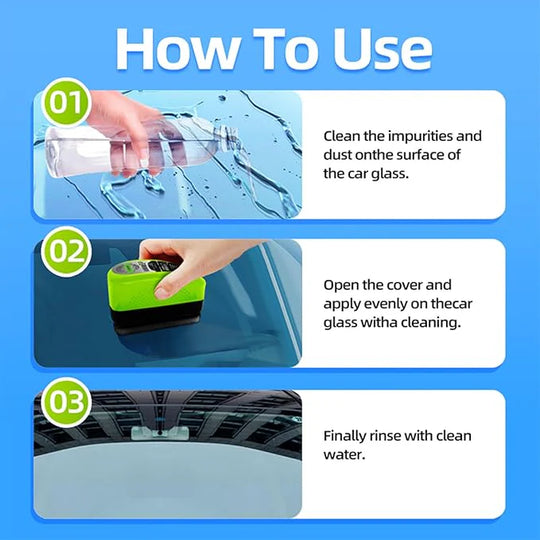 How To Use

01

Clean the impurities and dust onthe surface of the car glass.

02

Open the cover and apply evenly on thecar glass witha cleaning.

03

Finally rinse with clean water.